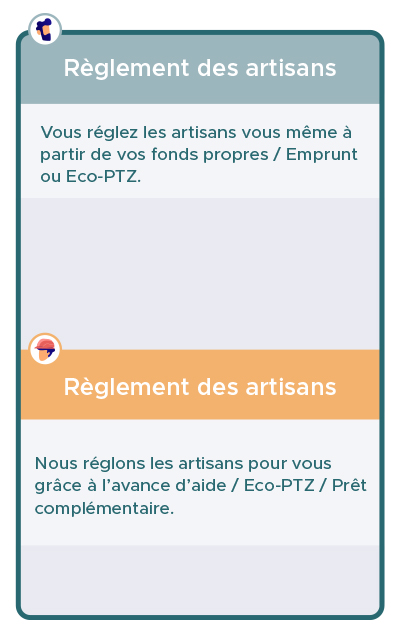 Règlement des artisans

Vous réglez les artisans vous même à partir de vos fonds propres / Emprunt ou Eco-PTZ.

Règlement des artisans

Nous réglons les artisans pour vous grâce à l'avance d'aide / Eco-PTZ / Prêt complémentaire.